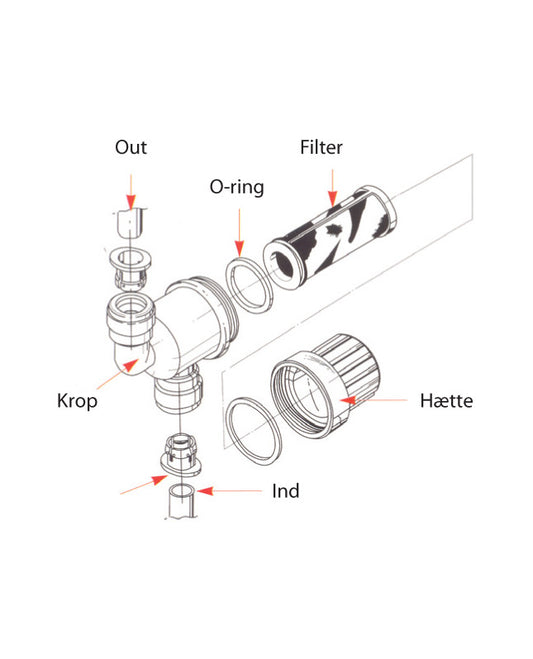 Out

Filter

O-ring

Krop

Hætte

Ind